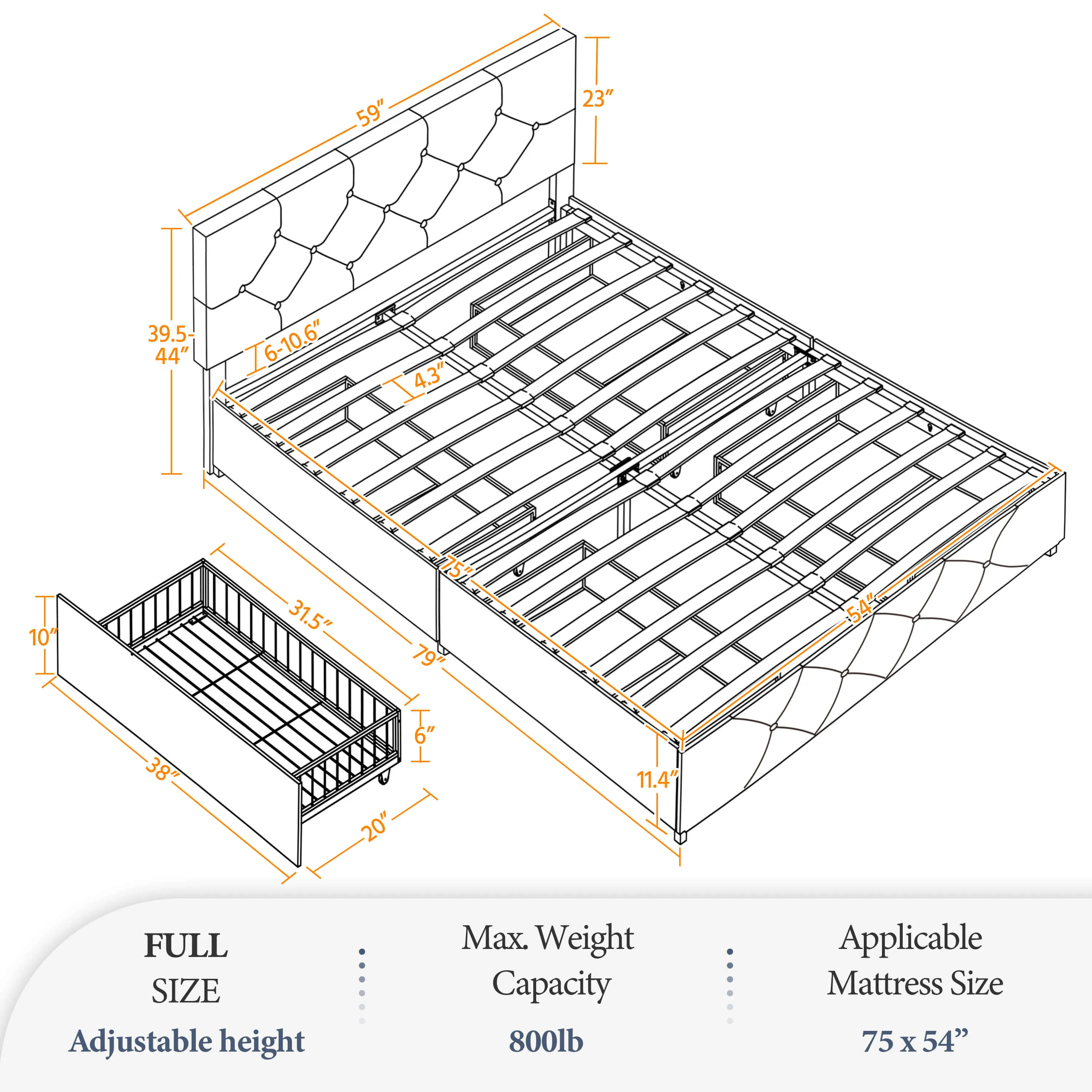 59″
23″
39.5-44″
6-10.6″
4.3″
75″
54″
79″
11.4″
31.5″
10″
6″
38″
20″

FULL
SIZE
Adjustable height

Max. Weight
Capacity
800lb

Applicable
Mattress Size
75 x 54”